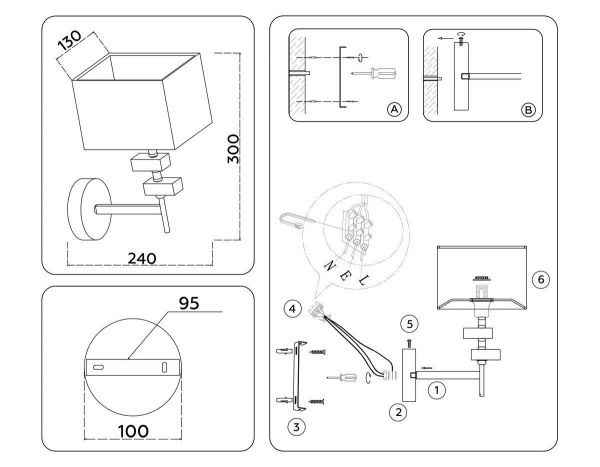 130
300
240
95
100
A
B
N
E
L
4
5
6
1
2
3